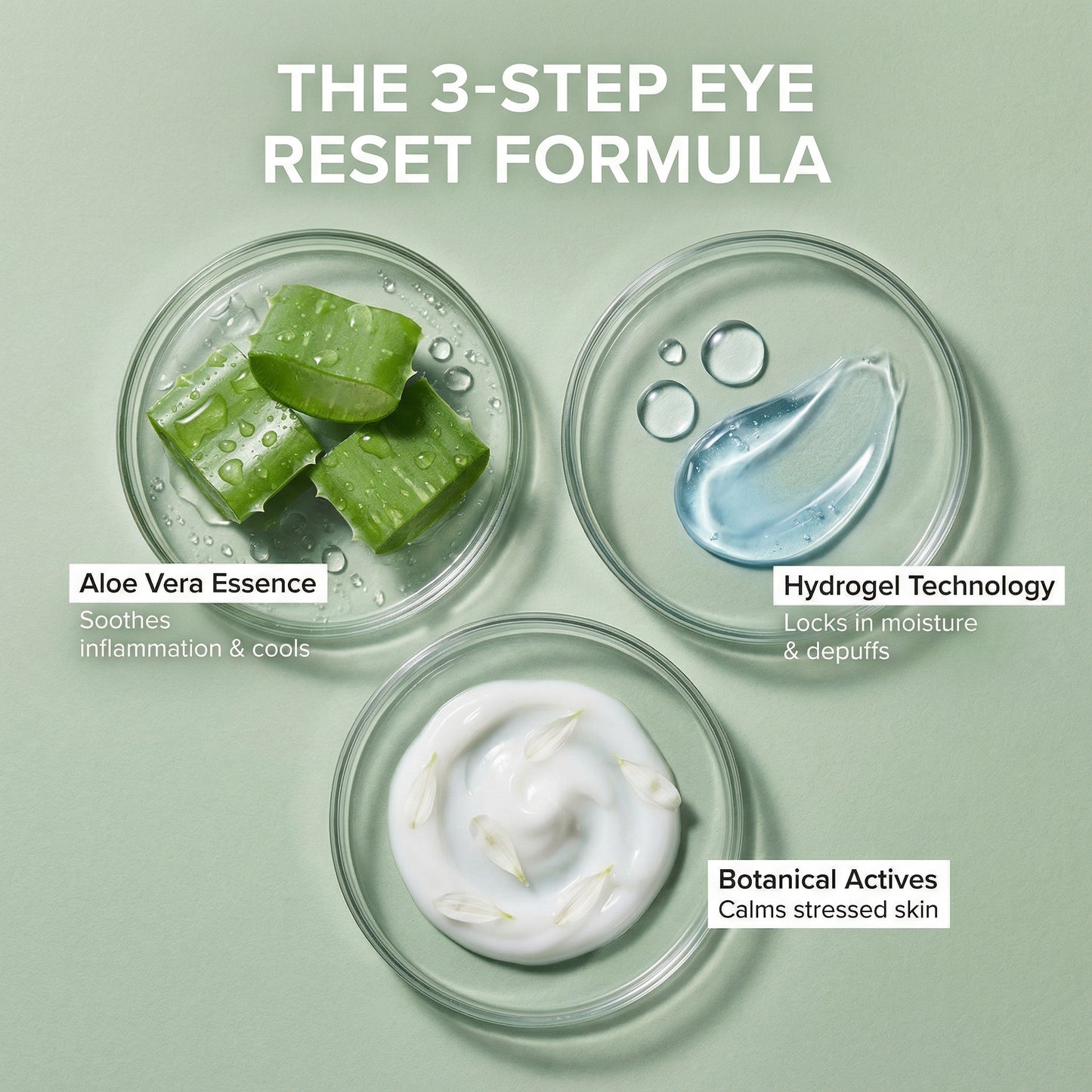 THE 3-STEP EYE RESET FORMULA

Aloe Vera Essence
Soothes inflammation & cools

Hydrogel Technology
Locks in moisture & depuffs

Botanical Actives
Calms stressed skin